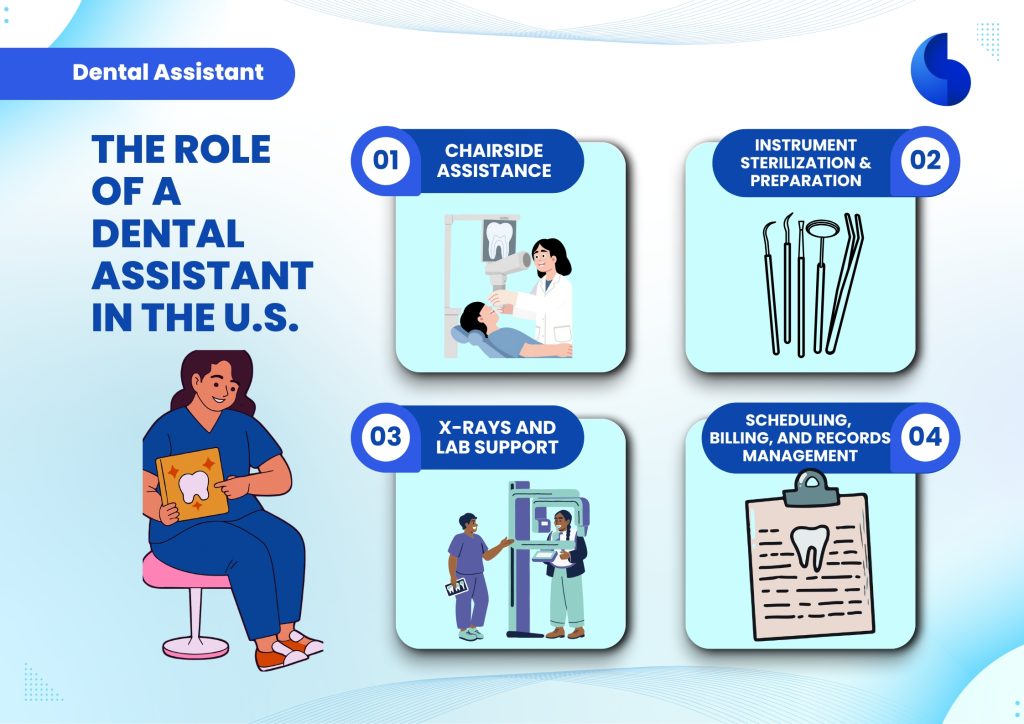 Dental Assistant

THE ROLE OF A DENTAL ASSISTANT IN THE U.S.

01 CHAIRSIDE ASSISTANCE

INSTRUMENT STERILIZATION & PREPARATION 02

03 X-RAYS AND LAB SUPPORT

SCHEDULING, BILLING, AND RECORDS MANAGEMENT 04